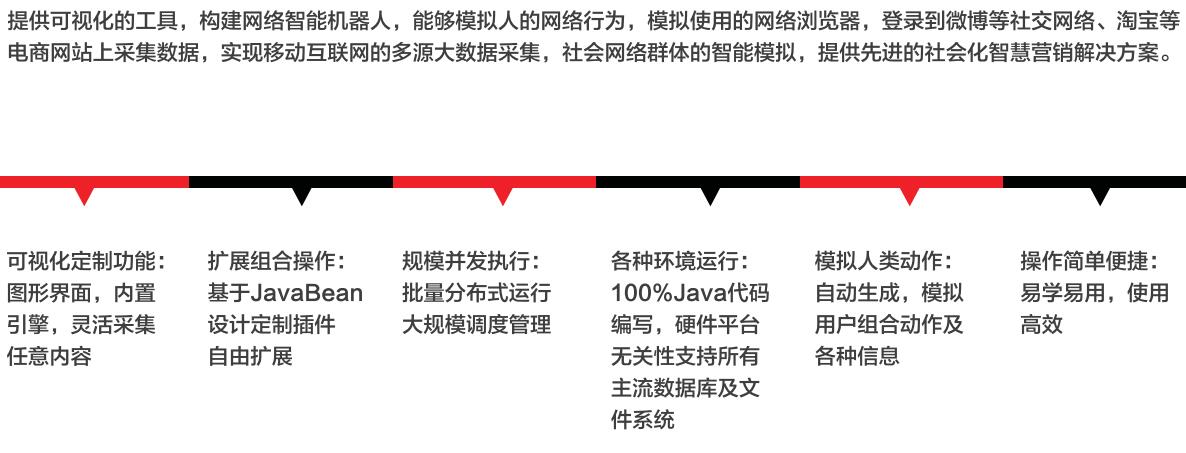 提供可视化的工具，构建网络智能机器人，能够模拟人的网络行为，模拟使用的网络浏览器，登录到微博等社交网络、淘宝等电商网站上采集数据，实现移动互联网的多源大数据采集，社会网络群体的智能模拟，提供先进的社会化智慧营销解决方案。

可视化定制功能：
图形界面，内置引擎，灵活采集任意内容

扩展组合操作：
基于JavaBean设计定制插件自由扩展

规模并发执行：
批量分布式运行大规模调度管理

各种环境运行：
100%Java代码编写，硬件平台无关性支持所有主流数据库及文件系统

模拟人类动作：
自动生成，模拟用户组合动作及各种信息

操作简单便捷：
易学易用，使用高效